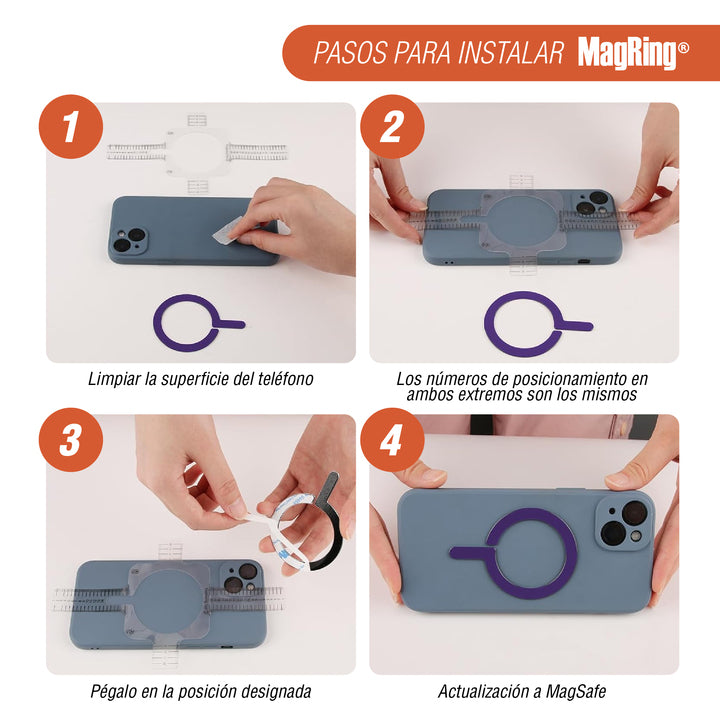 PASOS PARA INSTALAR MagRing®

1

Limpiar la superficie del teléfono

2

Los números de posicionamiento en ambos extremos son los mismos

3

Pégalo en la posición designada

4

Actualización a MagSafe